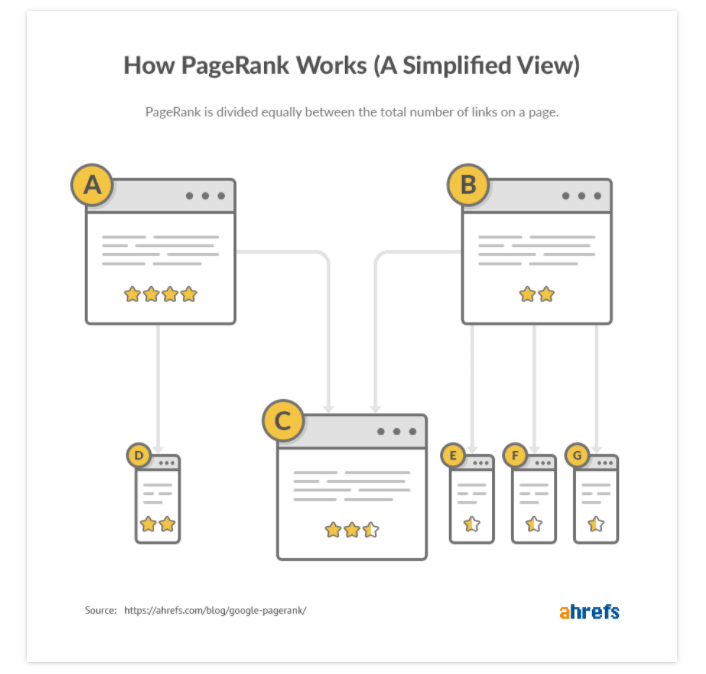 How PageRank Works (A Simplified View)

PageRank is divided equally between the total number of links on a page.

A

B

C

D

E

F

G

Source: https://ahrefs.com/blog/google-pagerank/

ahrefs